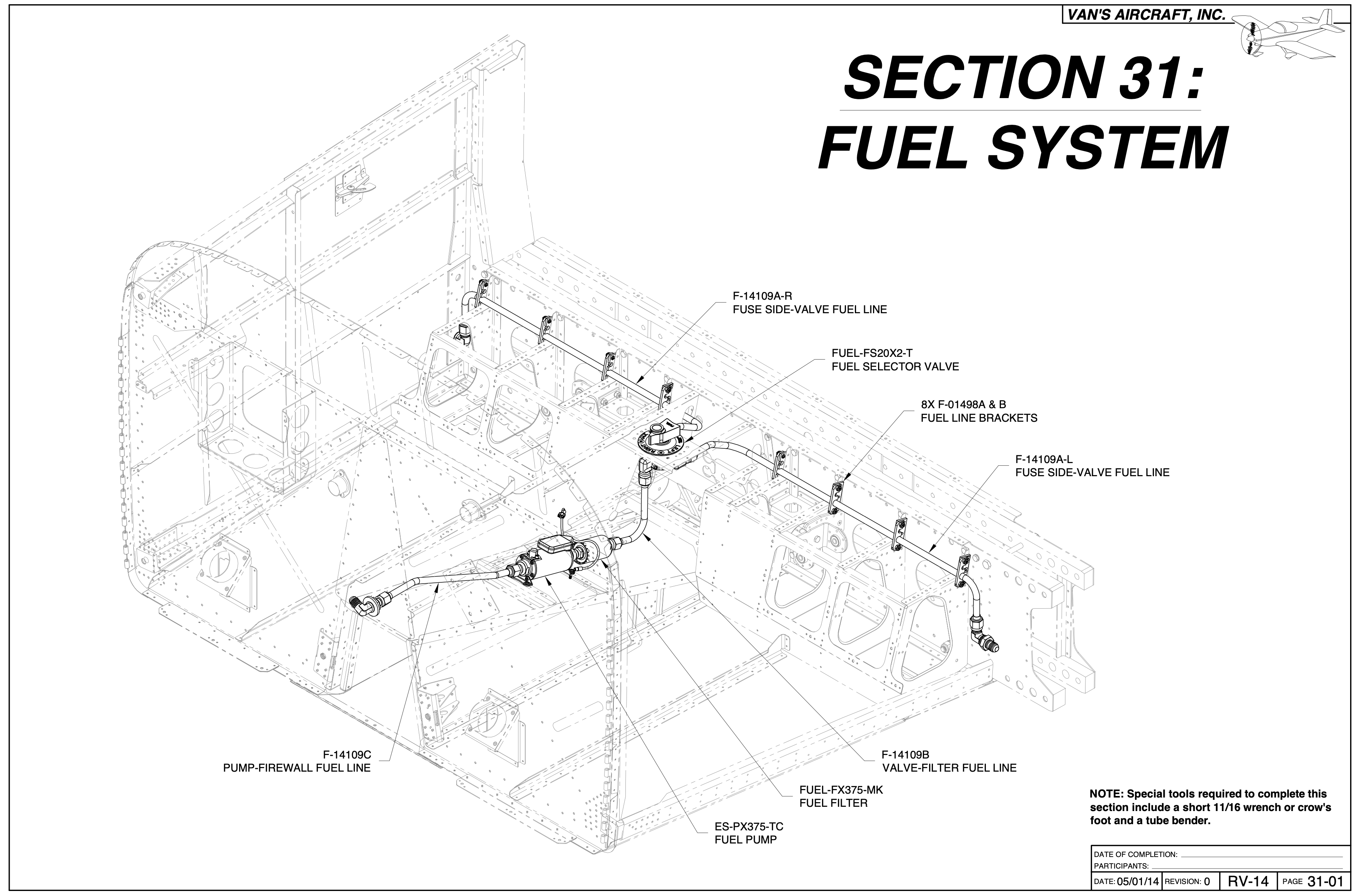 VAN'S AIRCRAFT, INC.

SECTION 31:
FUEL SYSTEM

F-14109A-R
FUSE SIDE-VALVE FUEL LINE

FUEL-FS20X2-T
FUEL SELECTOR VALVE

8X F-01498A & B
FUEL LINE BRACKETS

F-14109A-L
FUSE SIDE-VALVE FUEL LINE

F-14109C
PUMP-FIREWALL FUEL LINE

F-14109B
VALVE-FILTER FUEL LINE

FUEL-FX375-MK
FUEL FILTER

ES-PX375-TC
FUEL PUMP

NOTE: Special tools required to complete this section include a short 11/16 wrench or crow's foot and a tube bender.

DATE OF COMPLETION:
PARTICIPANTS:
DATE: 05/01/14 REVISION: 0 RV-14 PAGE 31-01